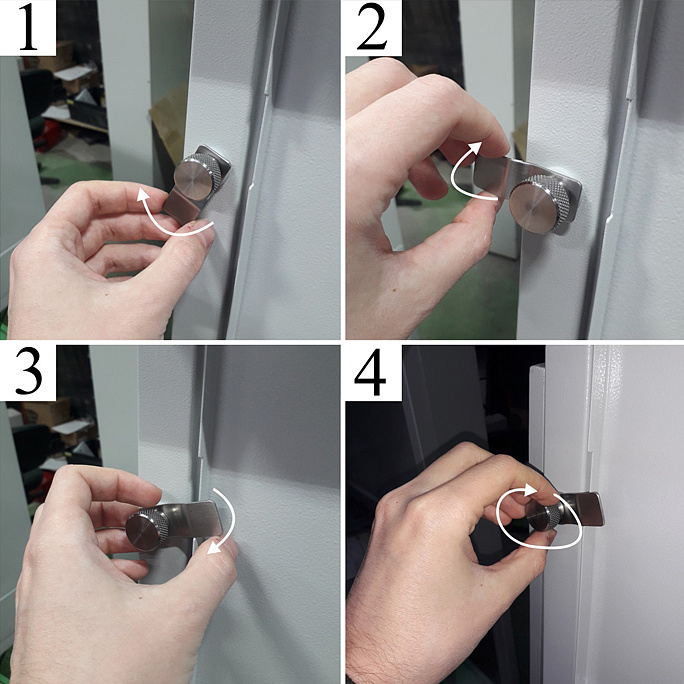 1

2

3

4